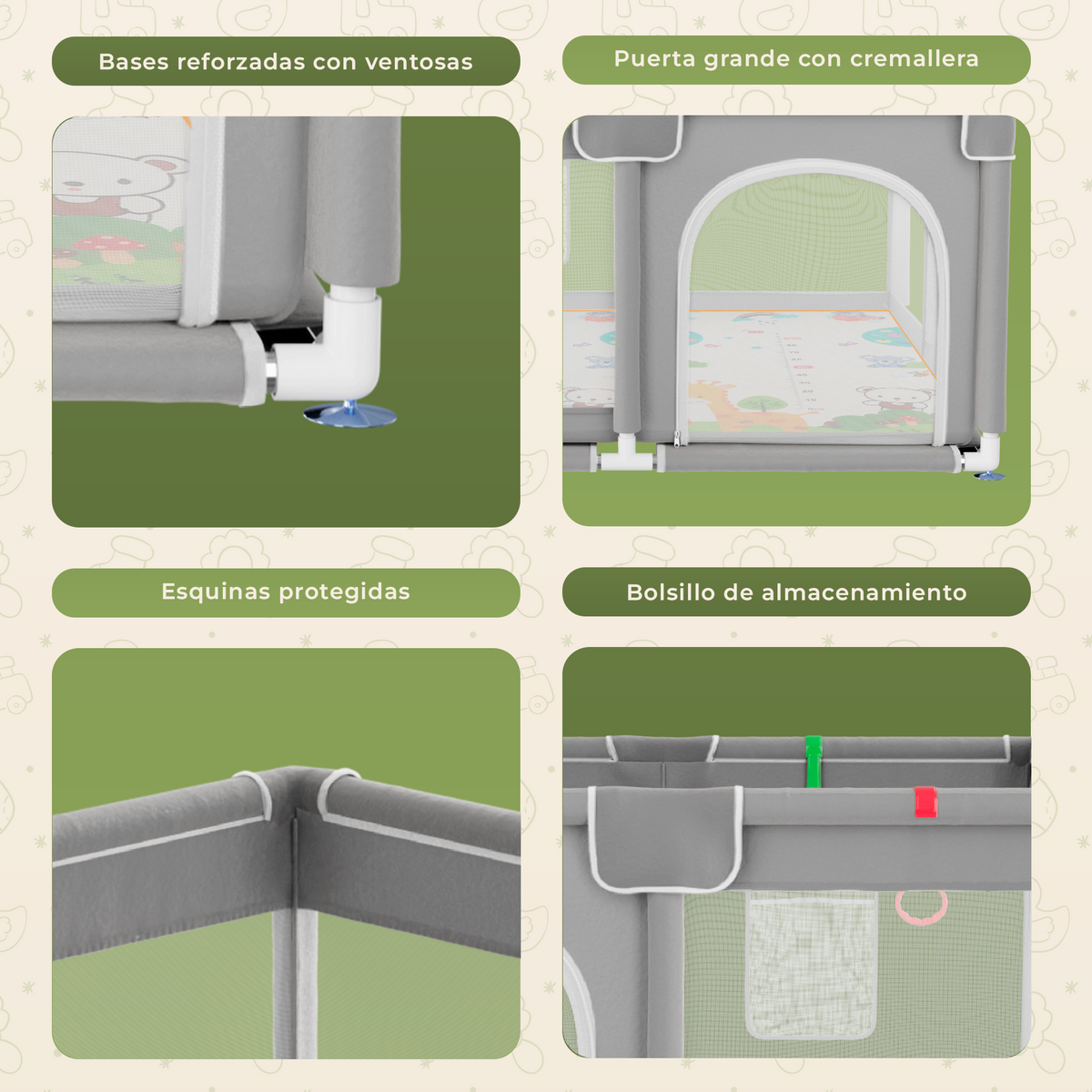 Bases reforzadas con ventosas

Puerta grande con cremallera

Esquinas protegidas

Bolsillo de almacenamiento